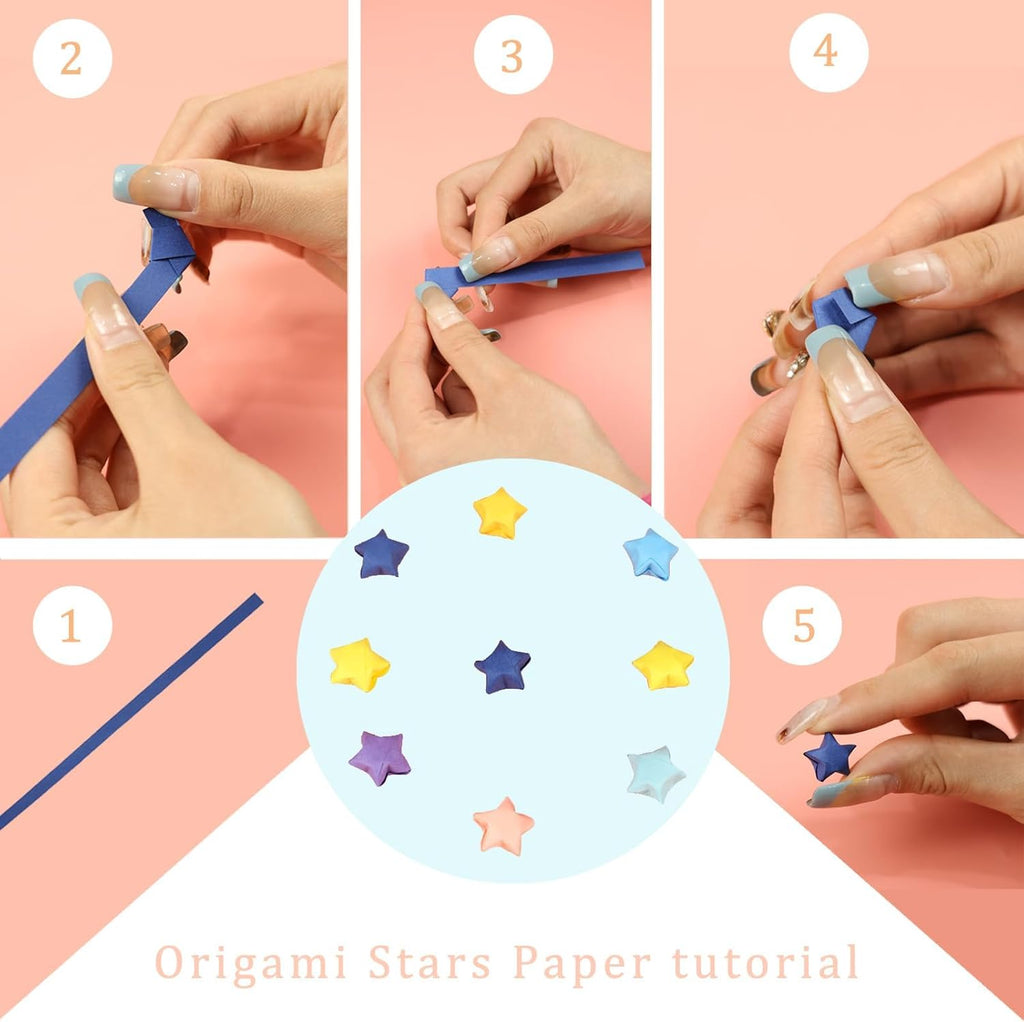 2

3

4

1

5

Origami Stars Paper tutorial